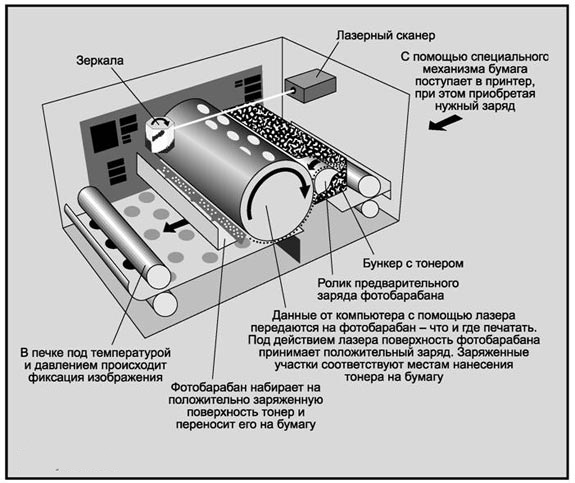 Лазерный сканер

Зеркала

С помощью специального механизма бумага поступает в принтер, при этом приобретая нужный заряд

Бункер с тонером

Ролик предварительного заряда фотобарабана

Данные от компьютера с помощью лазера передаются на фотобарабан – что и где печатать. Под действием лазера поверхность фотобарабана принимает положительный заряд. Заряженные участки соответствуют местам нанесения тонера на бумагу

В печке под температурой и давлением происходит фиксация изображения

Фотобарабан набирает на положительно заряженную поверхность тонер и переносит его на бумагу